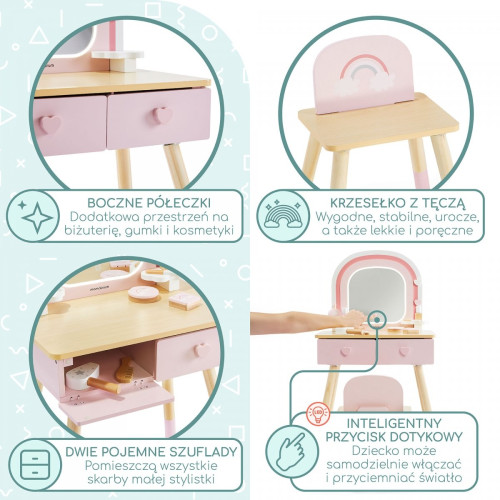 BOCZNE PÓŁECZKI
Dodatkowa przestrzeń na biżuterię, gumki i kosmetyki

KRZESEŁKO Z TĘCZĄ
Wygodne, stabilne, urocze, a także lekkie i poręczne

DWIE POJEMNE SZUFLADY
Pomieszczą wszystkie skarby małej stylistki

LED

INTELIGENTNY PRZYCISK DOTYKOWY
Dziecko może samodzielnie włączać i przyciemniać światło