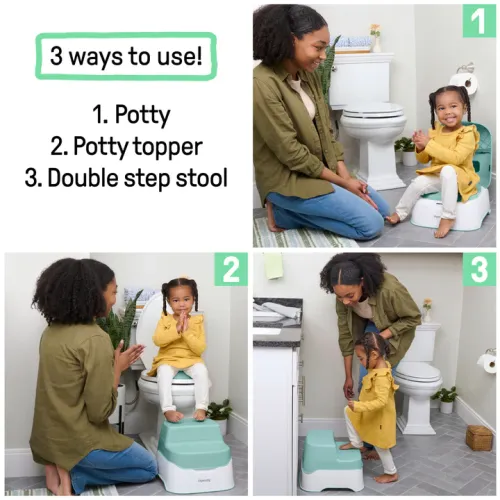 3 ways to use!

1. Potty
2. Potty topper
3. Double step stool

1

2

3